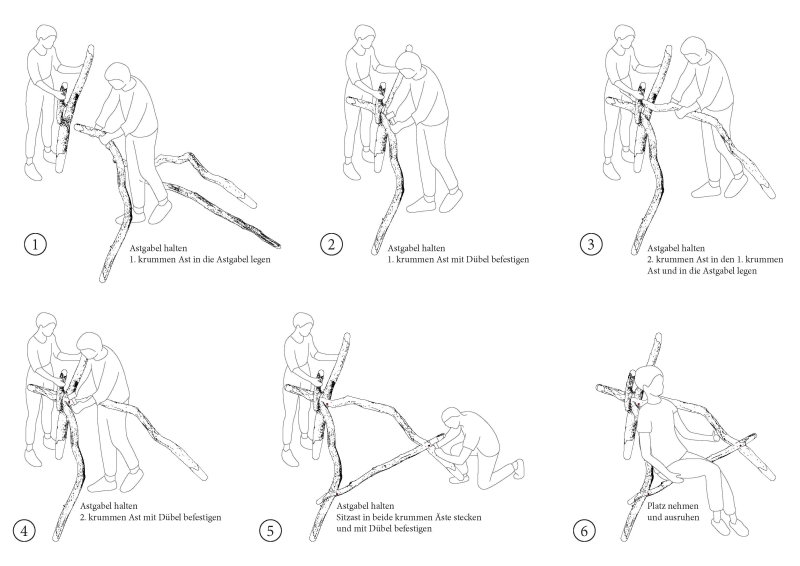 1

Astgabel halten
1. krummen Ast in die Astgabel legen

2

Astgabel halten
1. krummen Ast mit Dübel befestigen

3

Astgabel halten
2. krummen Ast in den 1. krummen Ast und in die Astgabel legen

4

Astgabel halten
2. krummen Ast mit Dübel befestigen

5

Astgabel halten
Sitzast in beide krummen Äste stecken und mit Dübel befestigen

6

Platz nehmen
und ausruhen