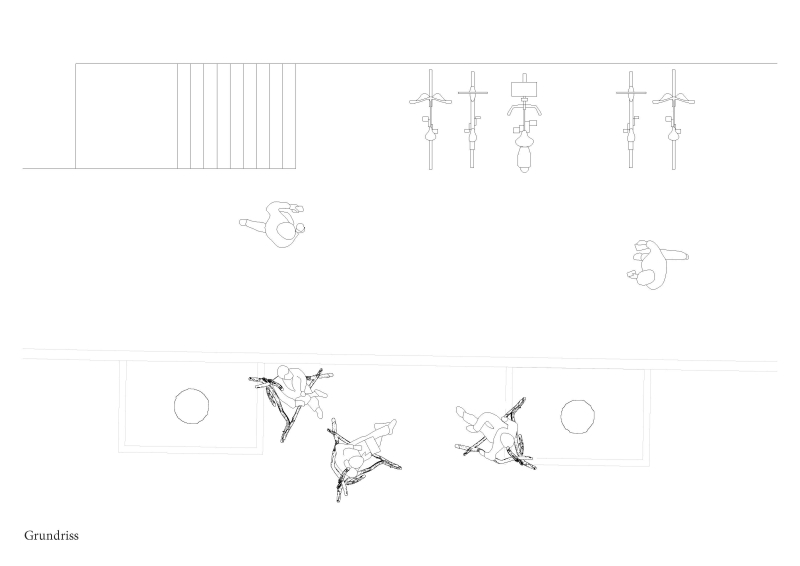 Grundriss