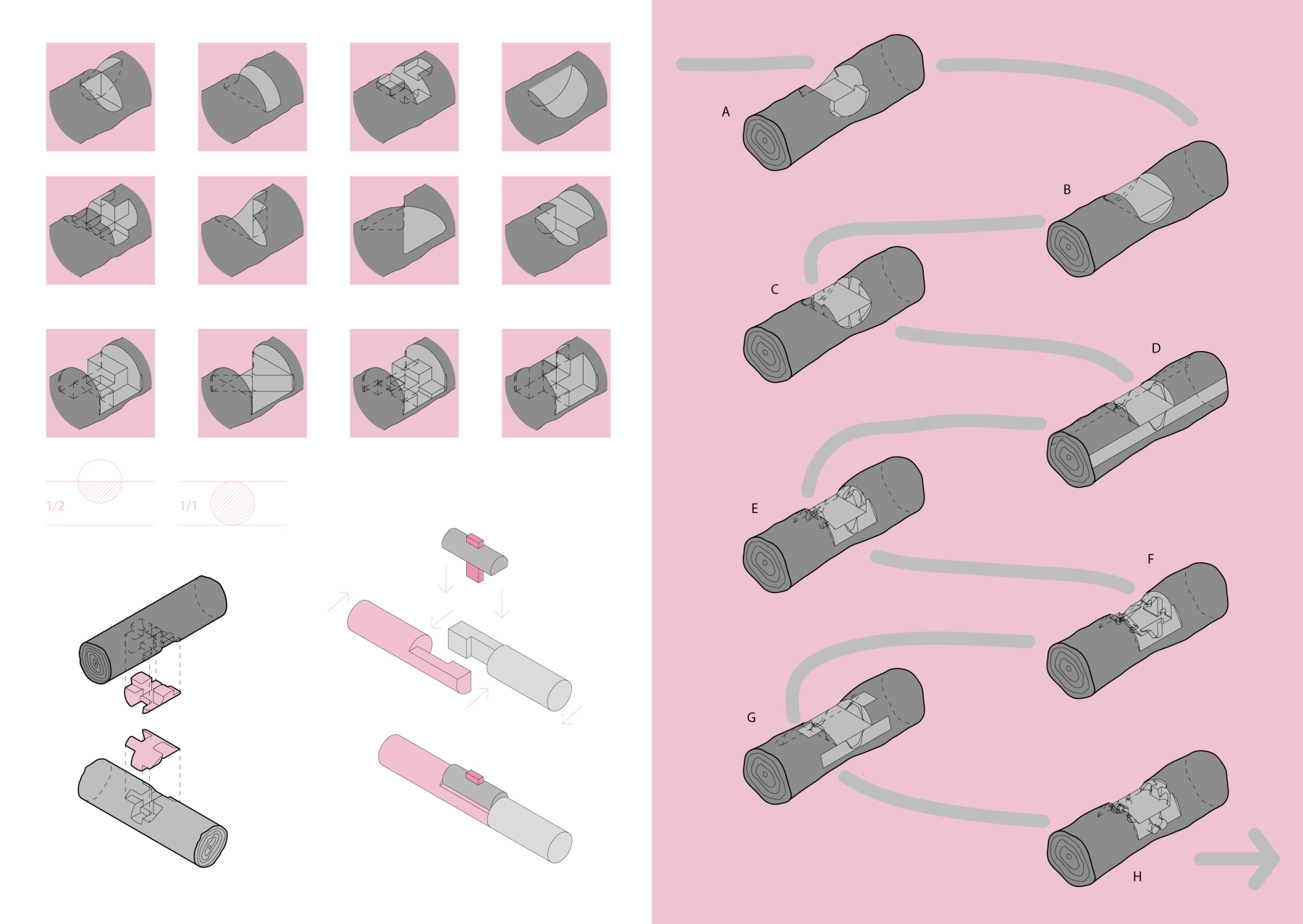 1/2

1/1

A

B

C

D

E

F

G

H