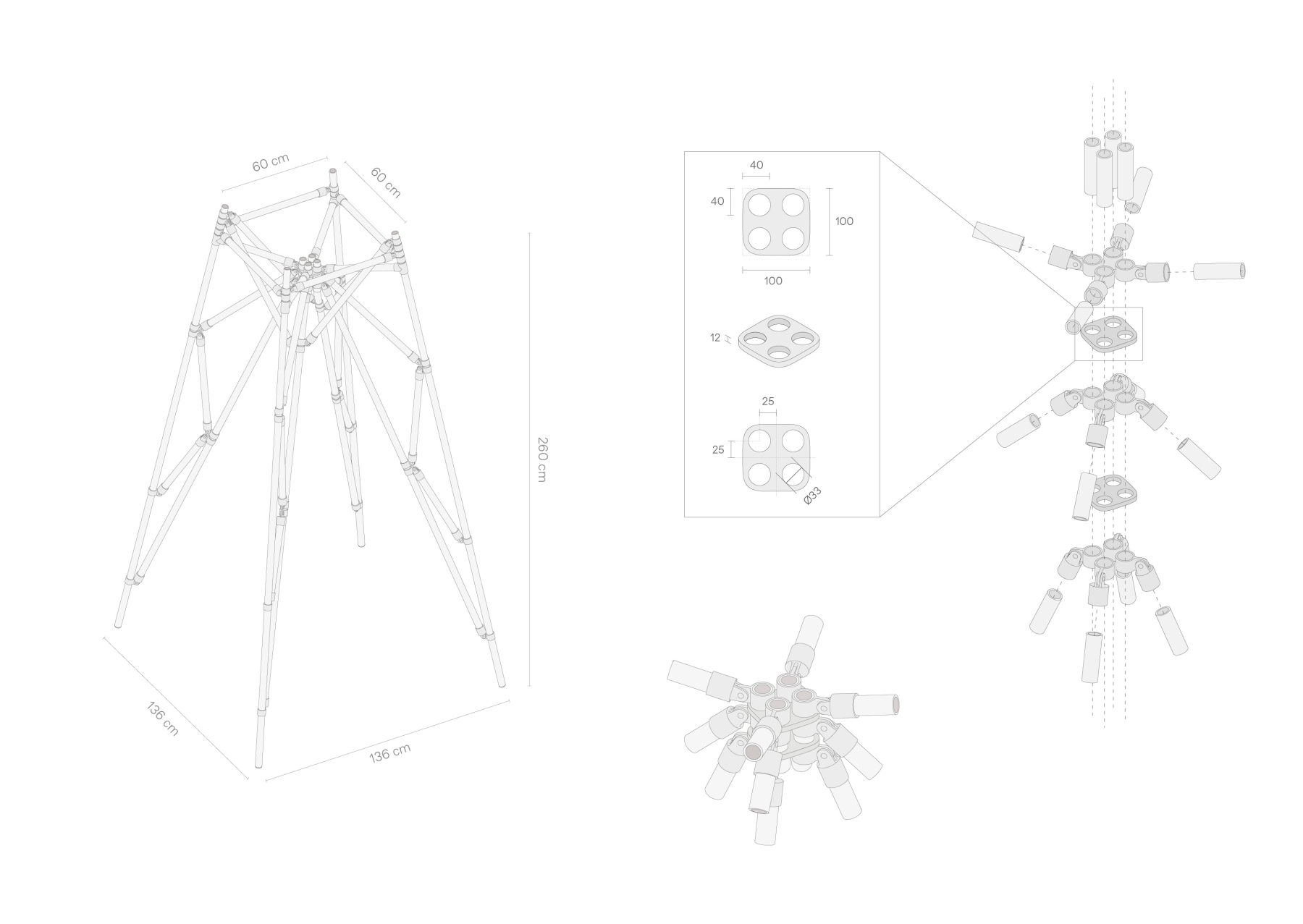 60 cm
60 cm
260 cm
136 cm
136 cm

40
40
100
100
12
25
25
Ø33