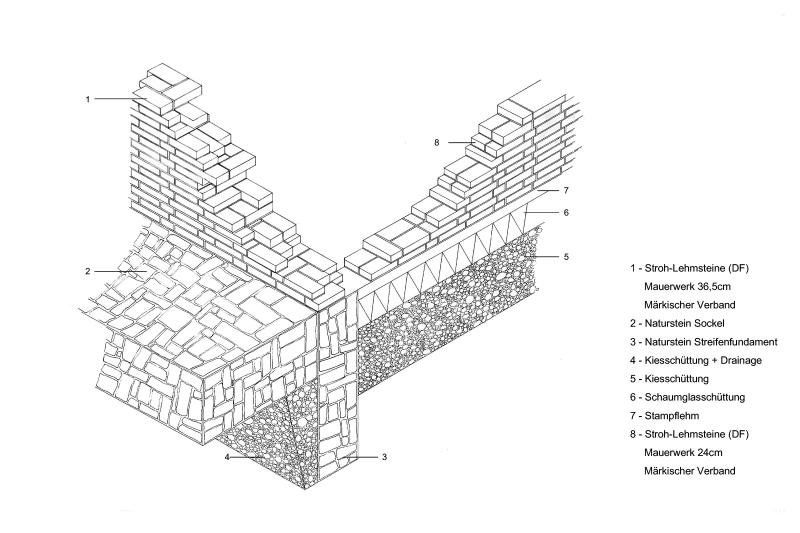 1

8

7

6

5

2

4

3

1 - Stroh-Lehmsteine (DF)
Mauerwerk 36,5cm
Märkischer Verband
2 - Naturstein Sockel
3 - Naturstein Streifenfundament
4 - Kiesschüttung + Drainage
5 - Kiesschüttung
6 - Schaumglasschüttung
7 - Stampflehm
8 - Stroh-Lehmsteine (DF)
Mauerwerk 24cm
Märkischer Verband