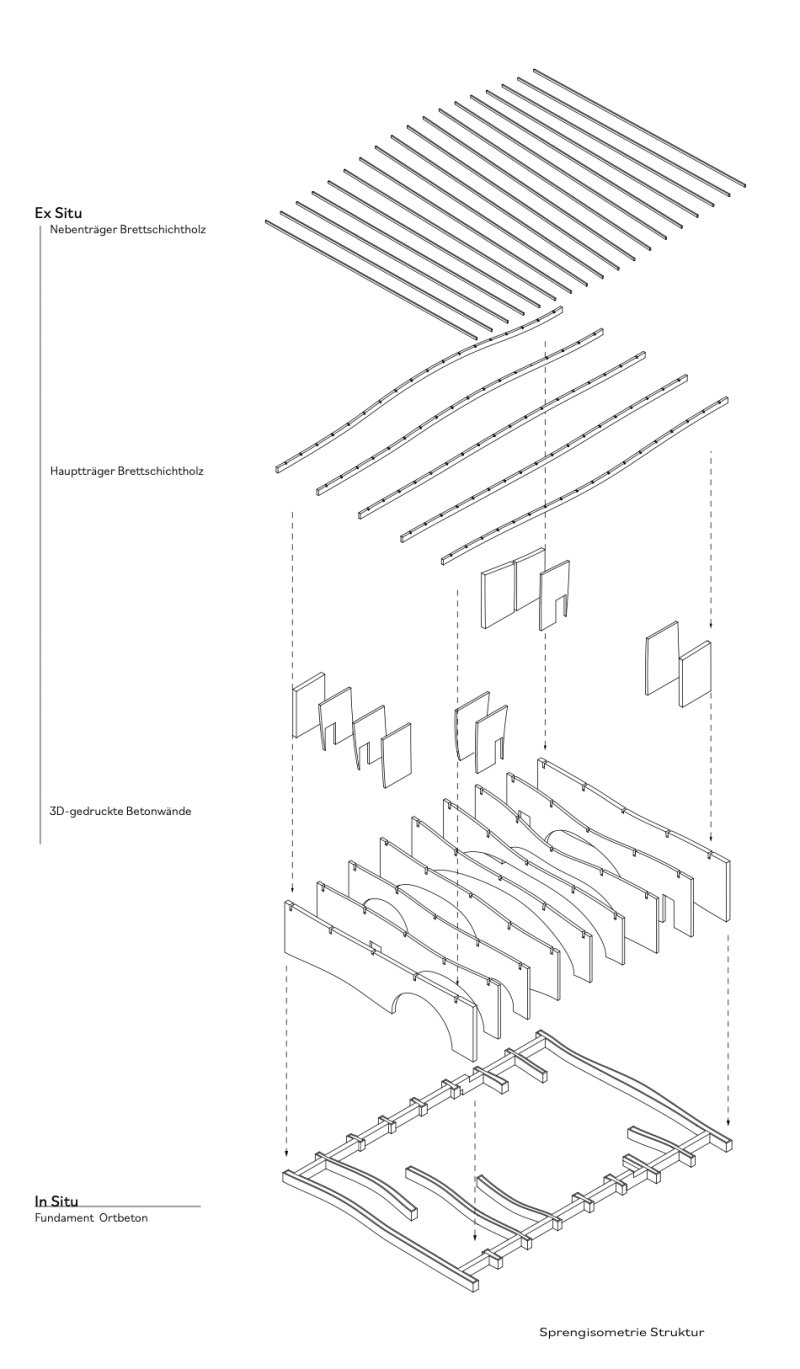 Ex Situ
Nebenträger Brettschichtholz

Hauptträger Brettschichtholz

3D-gedruckte Betonwände

In Situ
Fundament Ortbeton

Sprengisometrie Struktur