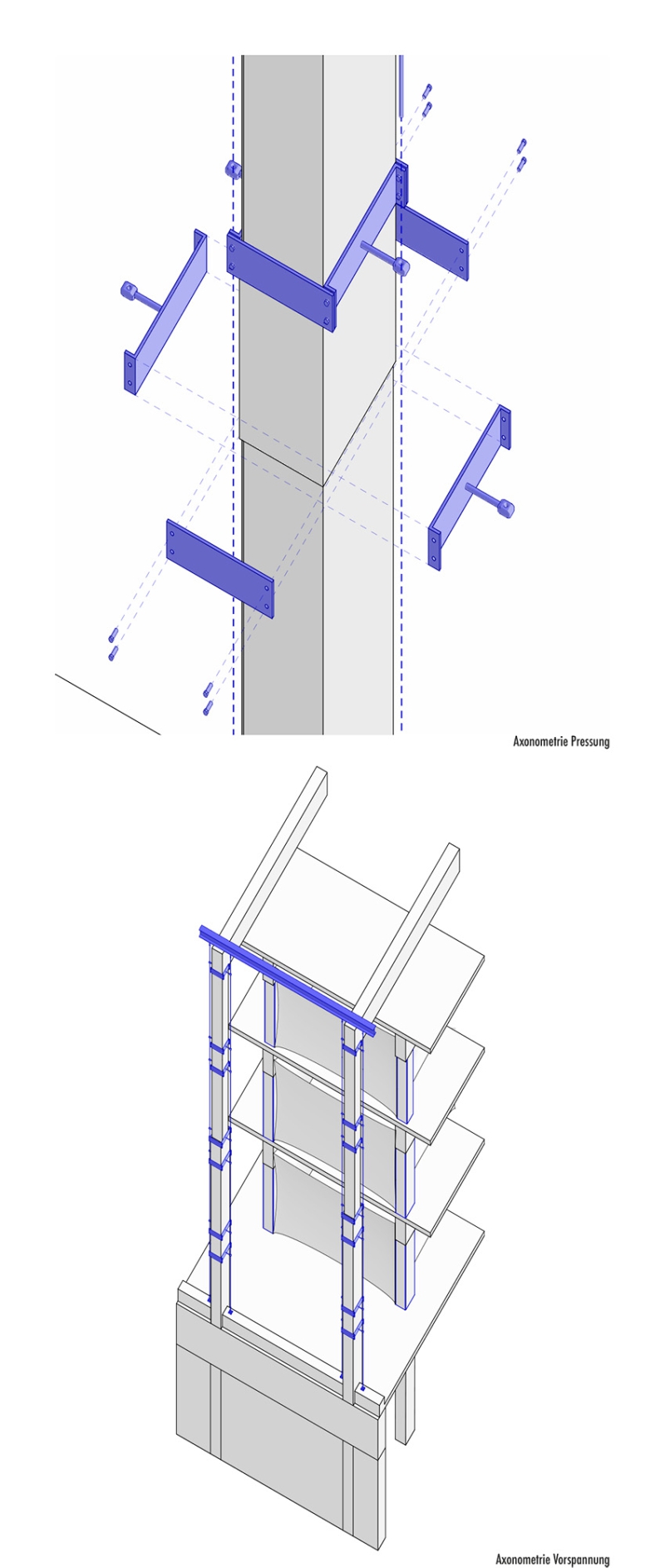 Axonometrie Pressung

Axonometrie Vorspannung