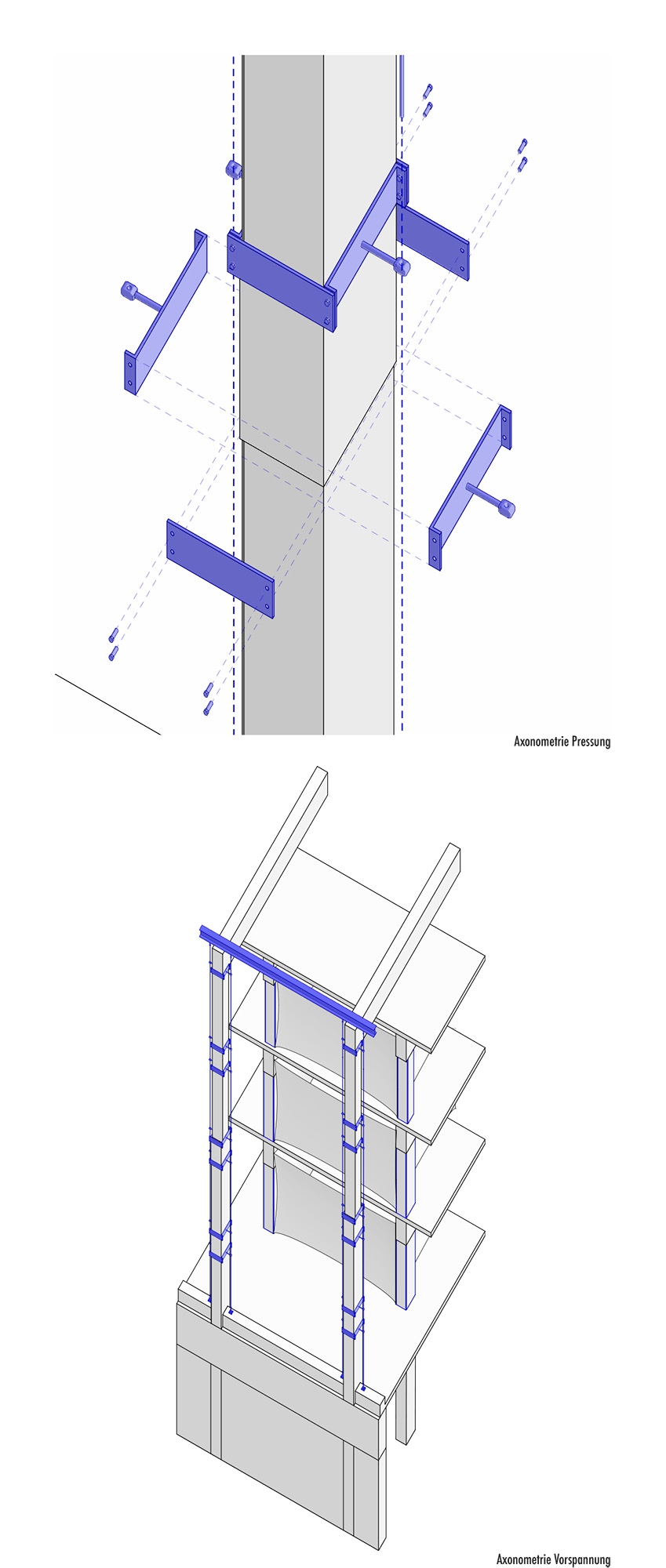 Axonometrie Pressung

Axonometrie Vorspannung